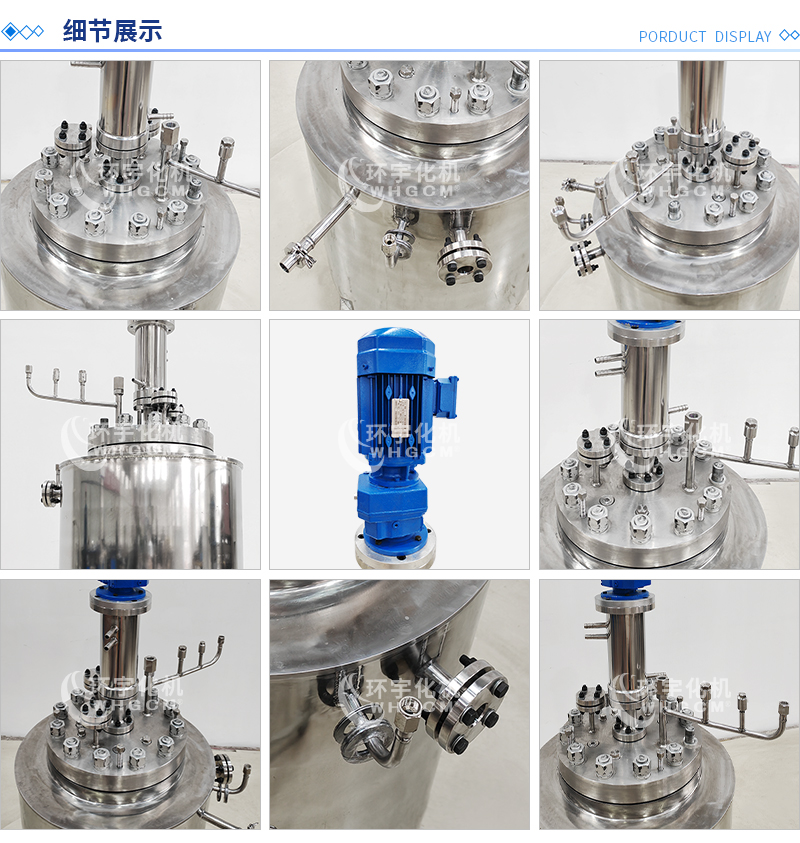 细节展示

PORDUCT DISPLAY

环宇化机 WHGCM

环宇化机 WHGCM

环宇化机 WHGCM

环宇化机 WHGCM

环宇化机 WHGCM

环宇化机 WHGCM

环宇化机 WHGCM

环宇化机 WHGCM

环宇化机 WHGCM